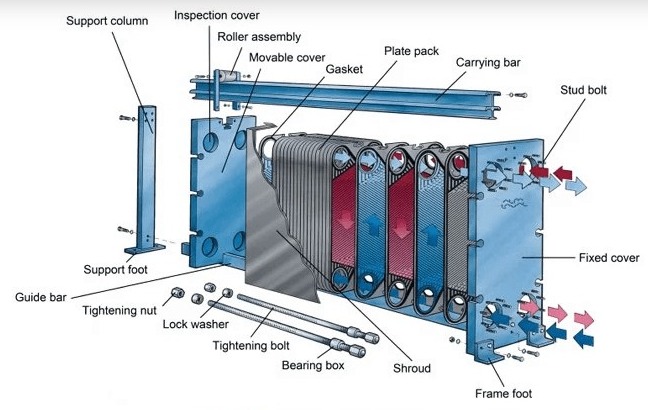 Support column
Inspection cover
Roller assembly
Movable cover
Gasket
Plate pack
Carrying bar
Stud bolt
Fixed cover
Support foot
Guide bar
Tightening nut
Lock washer
Tightening bolt
Bearing box
Shroud
Frame foot